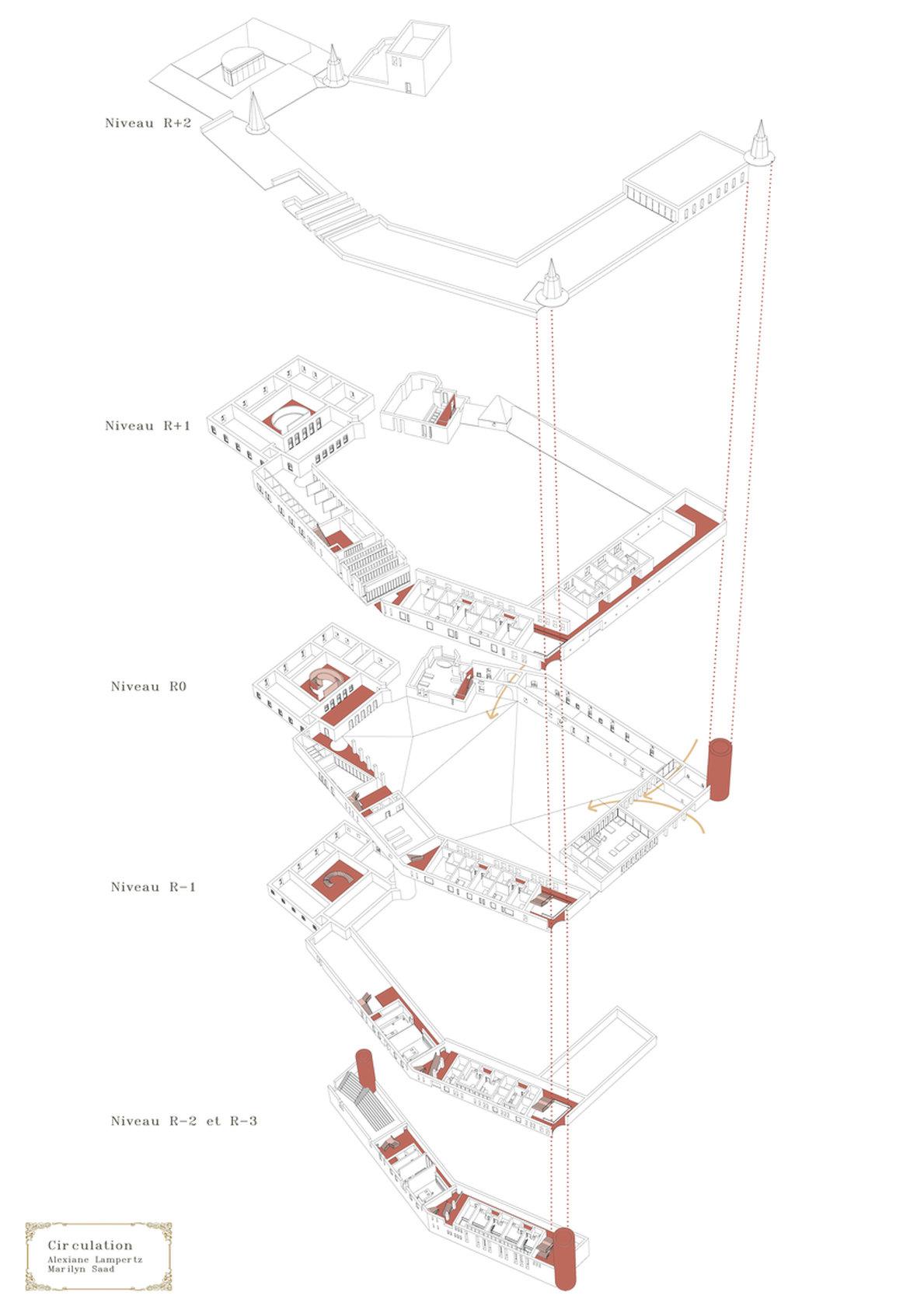 Niveau R+2

Niveau R+1

Niveau R0

Niveau R-1

Niveau R-2 et R-3

Circulation
Alexiane Lampertz
Marilyn Saad